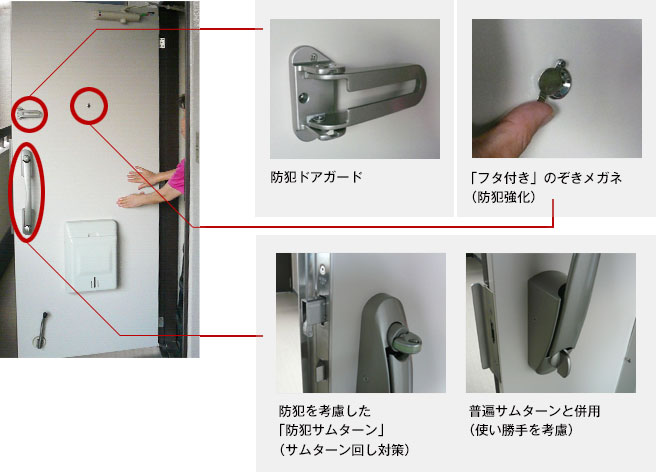 防犯ドアガード

「フタ付き」のぞきメガネ
（防犯強化）

防犯を考慮した
「防犯サムターン」
（サムターン回し対策）

普遍サムターンと併用
（使い勝手を考慮）